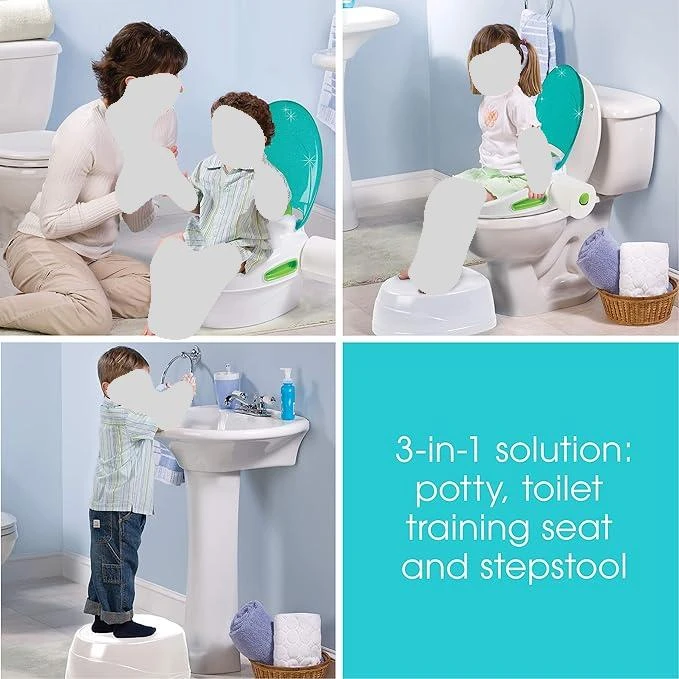 3-in-1 solution: potty, toilet training seat and stepstool