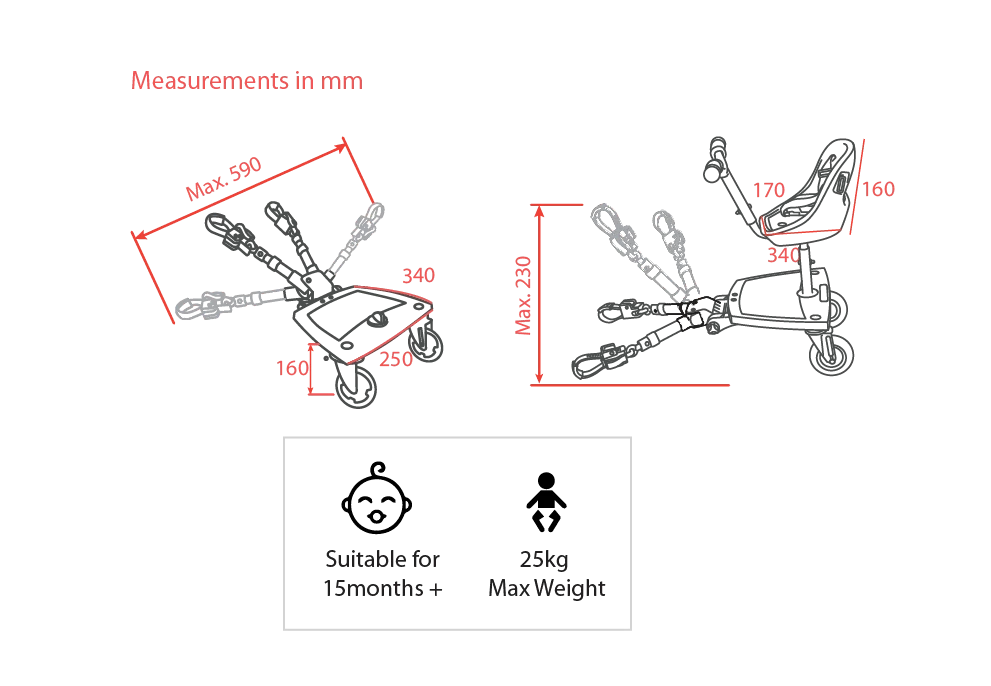 Measurements in mm

Max. 590

340

160

250

Max. 230

170

160

340

Suitable for
15months +

25kg
Max Weight