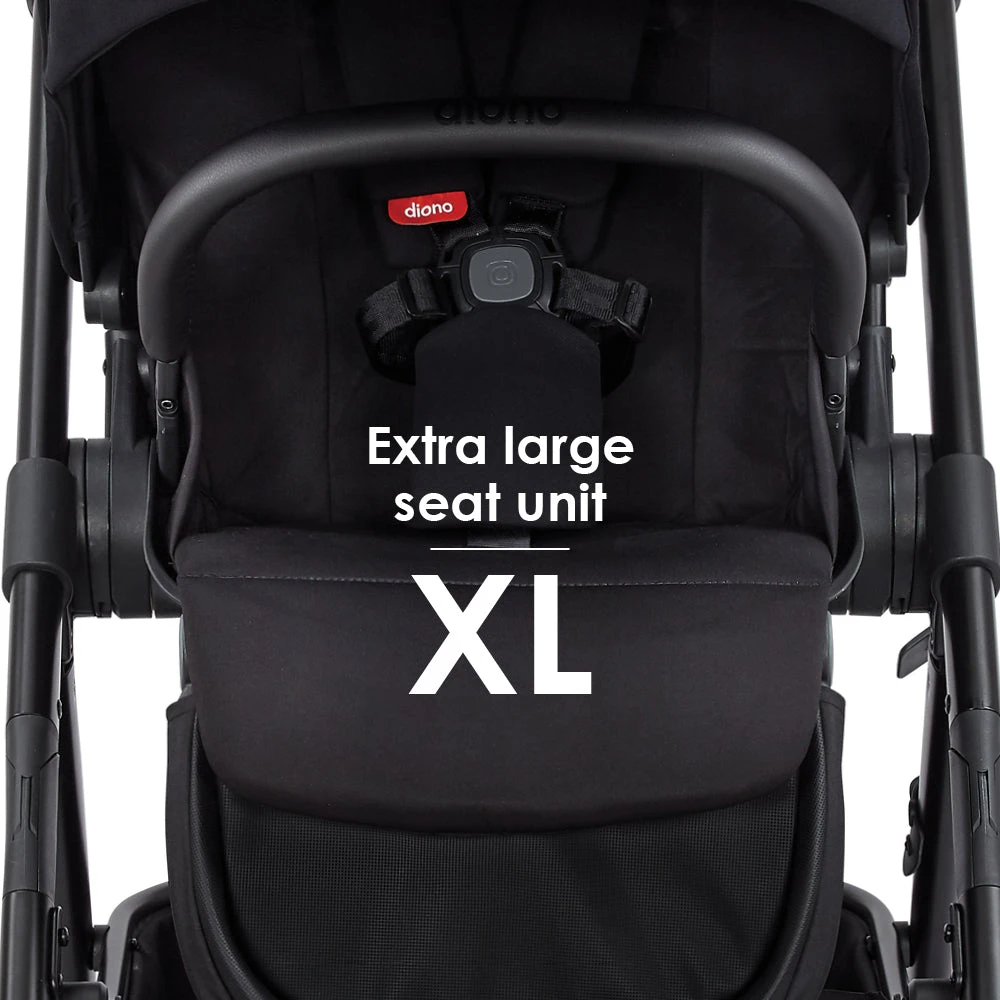 diono

diono

Extra large seat unit

XL