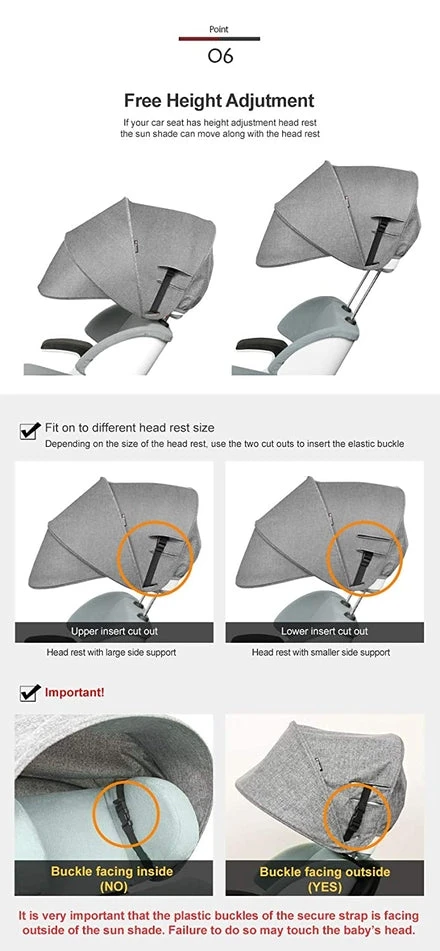 Point
O6

Free Height Adjutment
If your car seat has height adjustment head rest the sun shade can move along with the head rest

Fit on to different head rest size
Depending on the size of the head rest, use the two cut outs to insert the elastic buckle

Upper insert cut out
Head rest with large side support

Lower insert cut out
Head rest with smaller side support

Important!

Buckle facing inside
(NO)

Buckle facing outside
(YES)

It is very important that the plastic buckles of the secure strap is facing outside of the sun shade. Failure to do so may touch the baby's head.