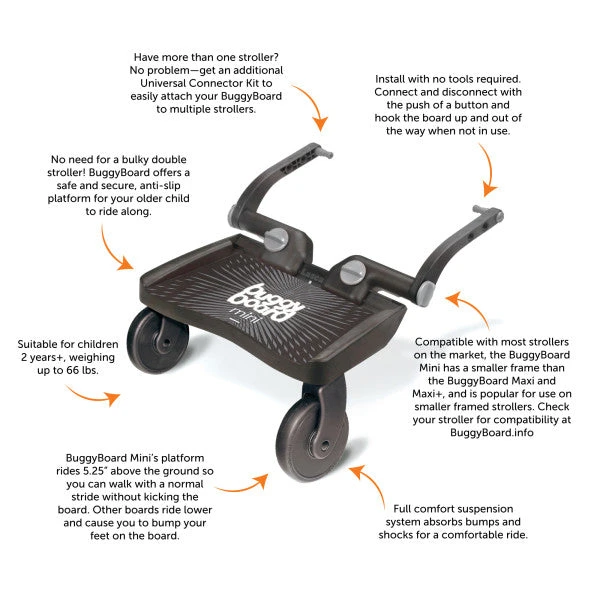 Have more than one stroller? No problem—get an additional Universal Connector Kit to easily attach your BuggyBoard to multiple strollers.

Install with no tools required. Connect and disconnect with the push of a button and hook the board up and out of the way when not in use.

No need for a bulky double stroller! BuggyBoard offers a safe and secure, anti-slip platform for your older child to ride along.

buggy board mini

Suitable for children 2 years+, weighing up to 66 lbs.

Compatible with most strollers on the market, the BuggyBoard Mini has a smaller frame than the BuggyBoard Maxi and Maxi+, and is popular for use on smaller framed strollers. Check your stroller for compatibility at BuggyBoard.info

BuggyBoard Mini's platform rides 5.25" above the ground so you can walk with a normal stride without kicking the board. Other boards ride lower and cause you to bump your feet on the board.

Full comfort suspension system absorbs bumps and shocks for a comfortable ride.