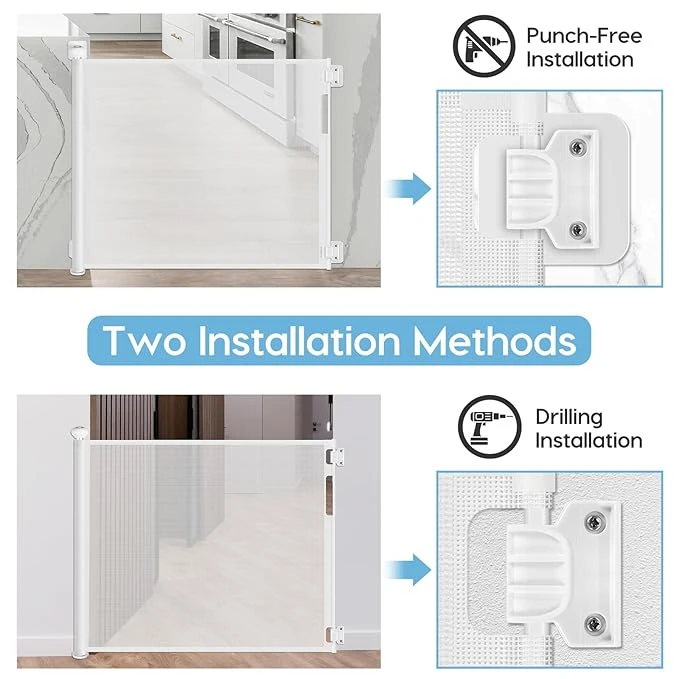 Punch-Free Installation

Two Installation Methods

Drilling Installation